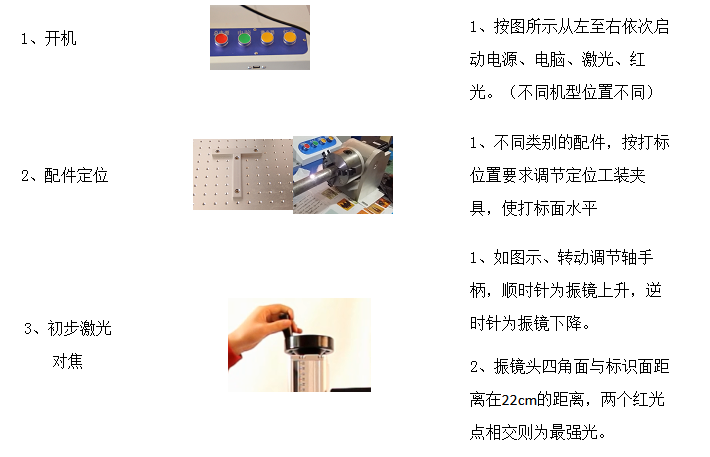 1、开机

1、按图所示从左至右依次启动电源、电脑、激光、红光。（不同机型位置不同）

2、配件定位

1、不同类别的配件，按打标位置要求调节定位工装夹具，使打标面水平

3、初步激光对焦

1、如图示、转动调节轴手柄，顺时针为振镜上升，逆时针为振镜下降。

2、振镜头四角面与标识面距离在22cm的距离，两个红光点相交则为最强光。